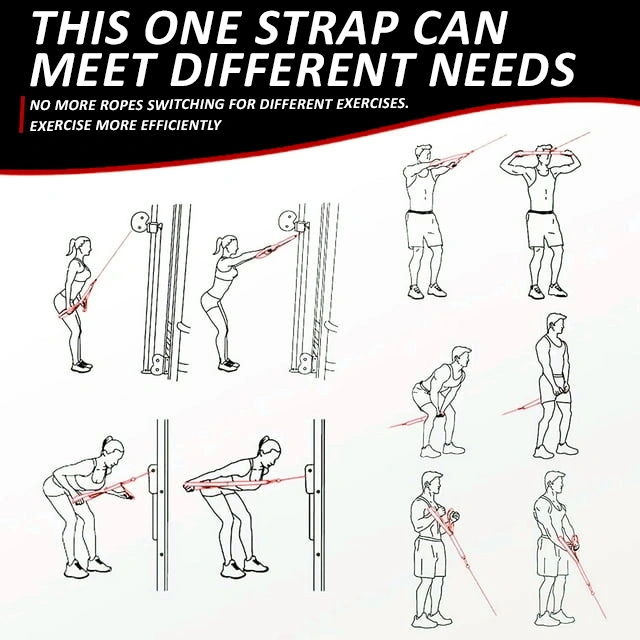 THIS ONE STRAP CAN MEET DIFFERENT NEEDS

NO MORE ROPES SWITCHING FOR DIFFERENT EXERCISES.
EXERCISE MORE EFFICIENTLY